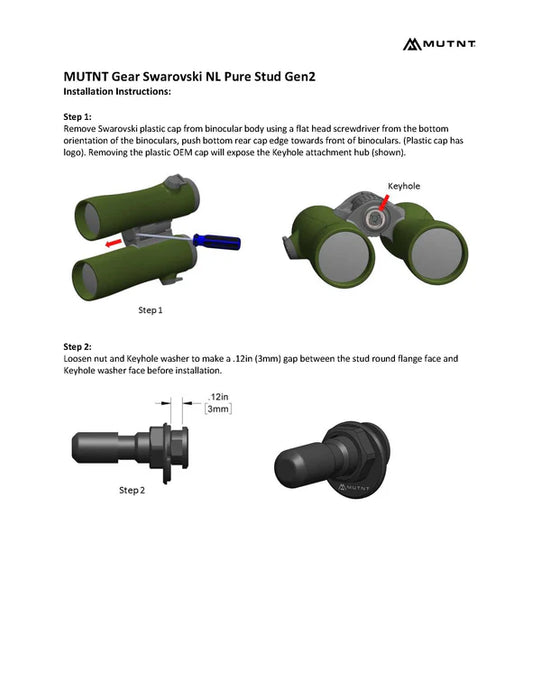 MUTNT

MUTNT Gear Swarovski NL Pure Stud Gen2
Installation Instructions:

Step 1:
Remove Swarovski plastic cap from binocular body using a flat head screwdriver from the bottom orientation of the binoculars, push bottom rear cap edge towards front of binoculars. (Plastic cap has logo). Removing the plastic OEM cap will expose the Keyhole attachment hub (shown).

Keyhole

Step 1

Step 2:
Loosen nut and Keyhole washer to make a .12in (3mm) gap between the stud round flange face and Keyhole washer face before installation.

.12in
[3mm]

Step 2

MUTNT